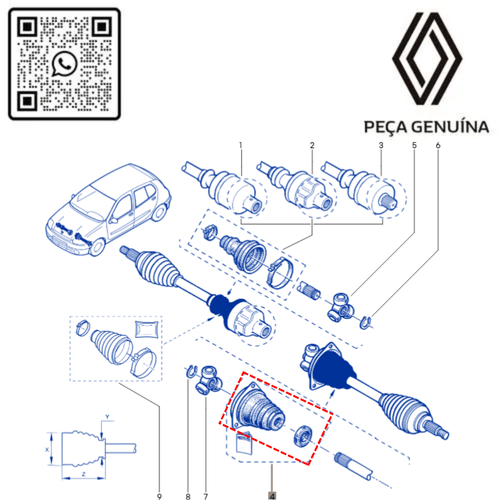 PEÇA GENUÍNA

1
2
3
5
6

Y
X
Z

9
8
7
4